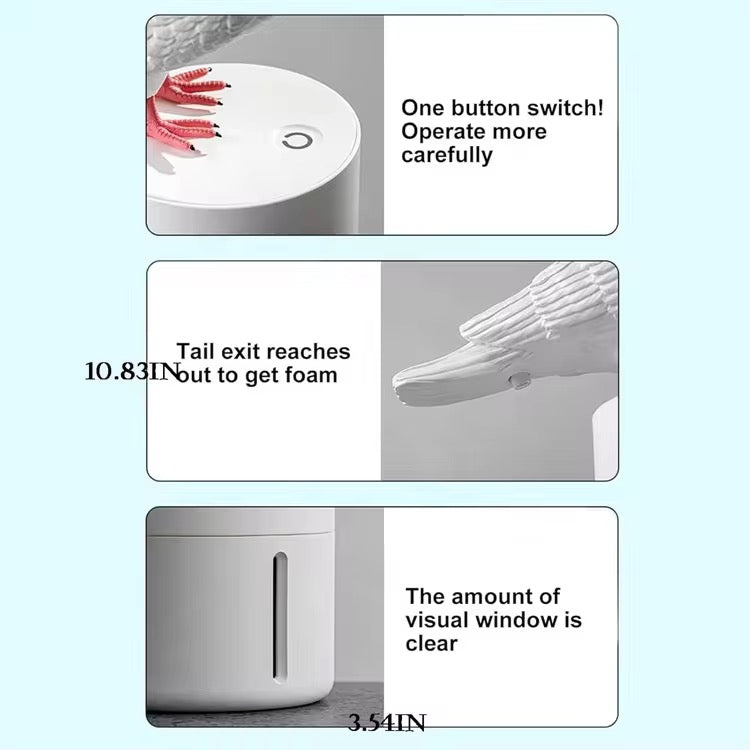 One button switch! Operate more carefully

10.83IN

Tail exit reaches out to get foam

The amount of visual window is clear

3.54IN