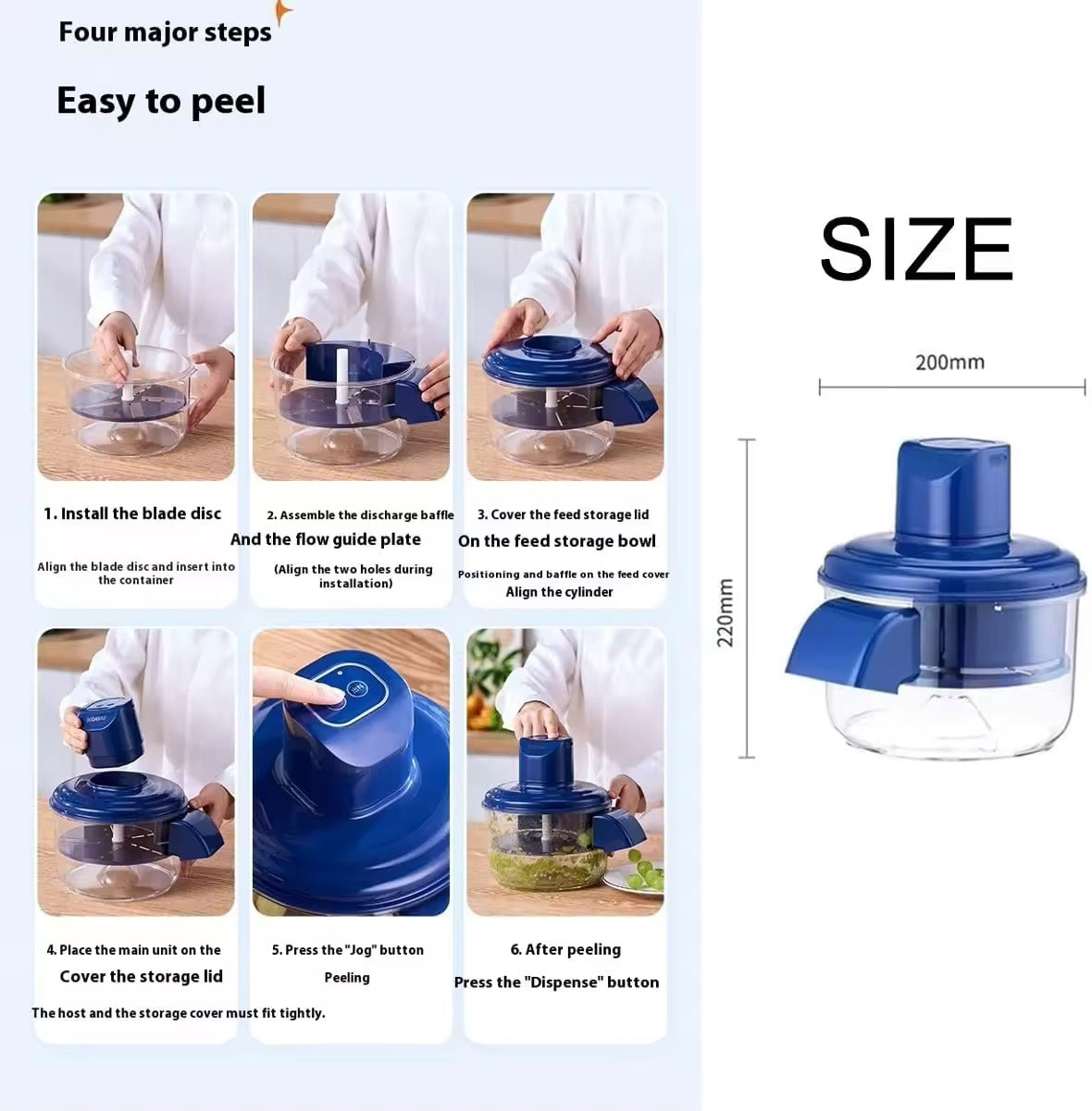 Four major steps

Easy to peel

1. Install the blade disc

Align the blade disc and insert into the container

2. Assemble the discharge baffle
And the flow guide plate

(Align the two holes during installation)

3. Cover the feed storage lid
On the feed storage bowl

Positioning and baffle on the feed cover
Align the cylinder

4. Place the main unit on the
Cover the storage lid

The host and the storage cover must fit tightly.

5. Press the "Jog" button
Peeling

6. After peeling
Press the "Dispense" button

SIZE

200mm

220mm