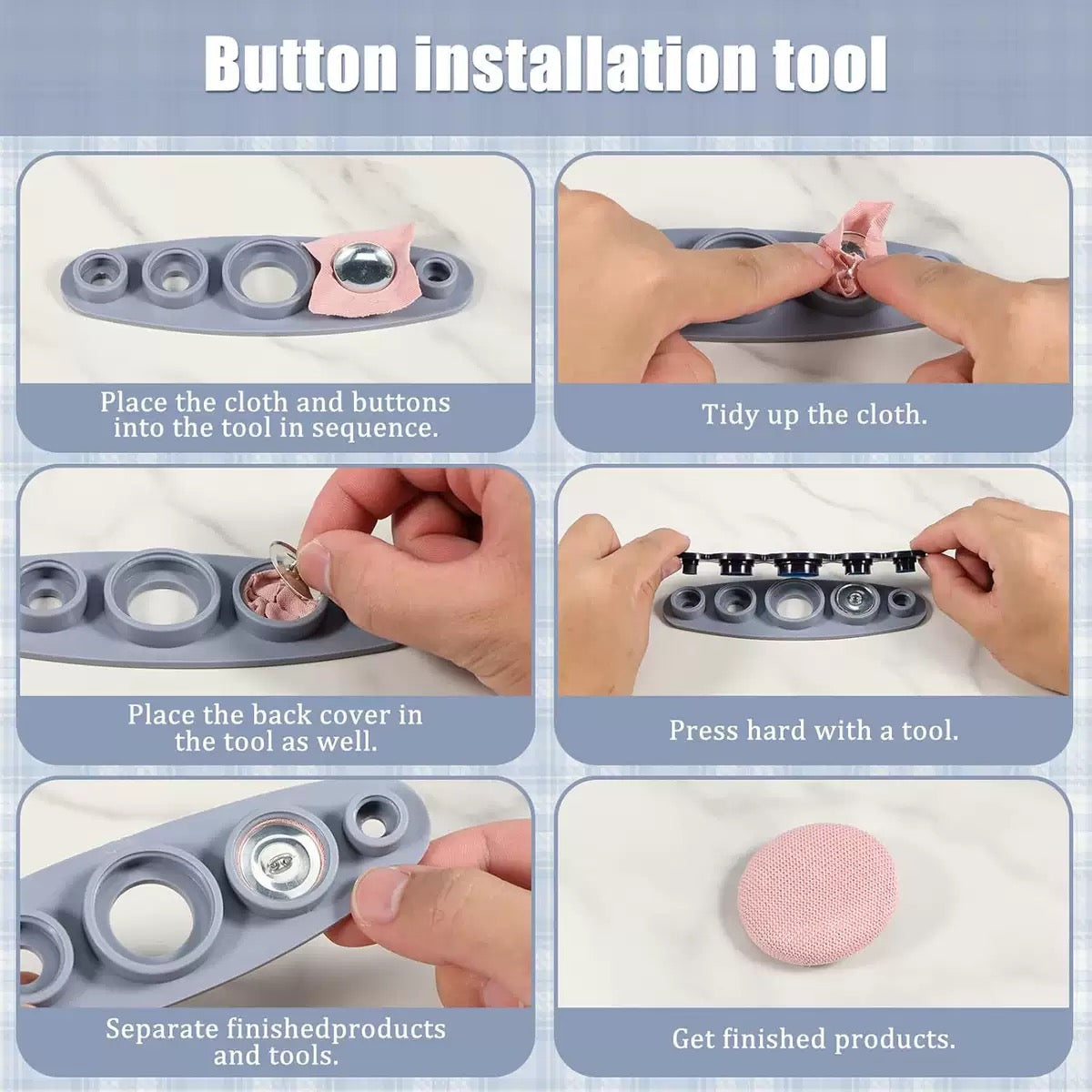 Button installation tool

Place the cloth and buttons into the tool in sequence.

Tidy up the cloth.

Place the back cover in the tool as well.

Press hard with a tool.

Separate finishedproducts and tools.

Get finished products.