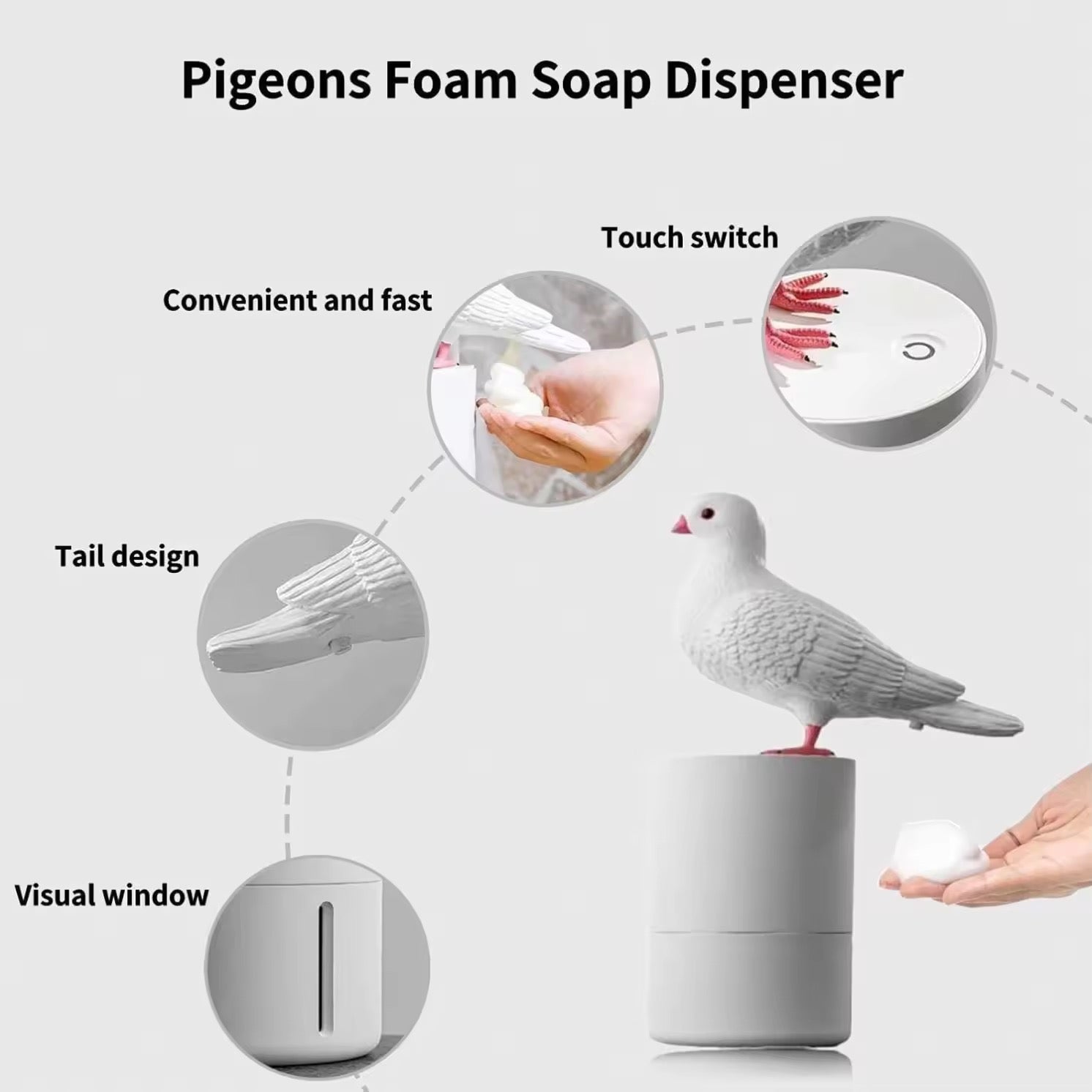 Pigeons Foam Soap Dispenser

Touch switch

Convenient and fast

Tail design

Visual window