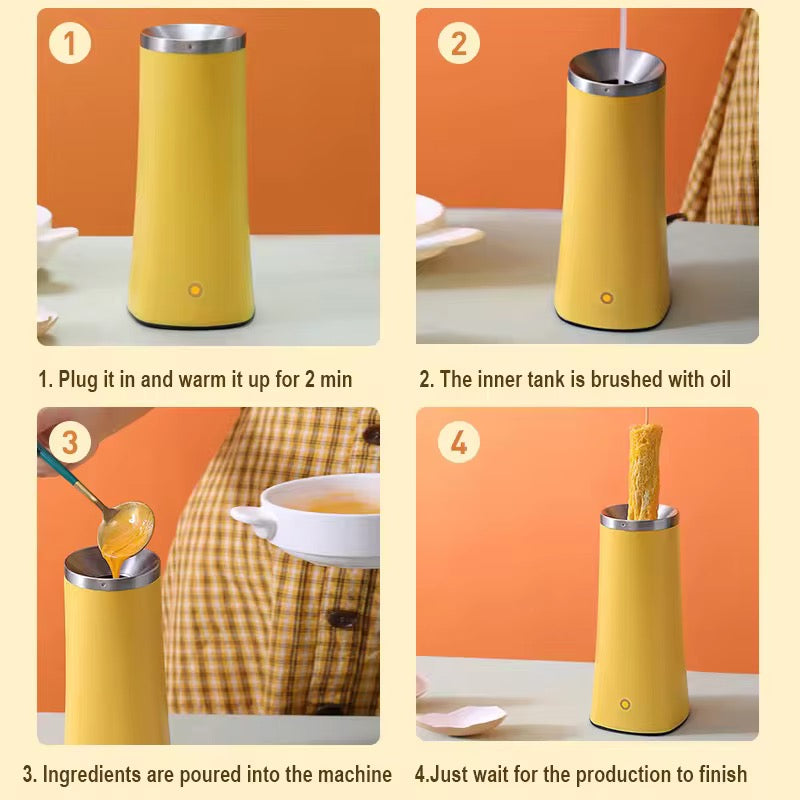 1

2

1. Plug it in and warm it up for 2 min

2. The inner tank is brushed with oil

3

4

3. Ingredients are poured into the machine

4.Just wait for the production to finish