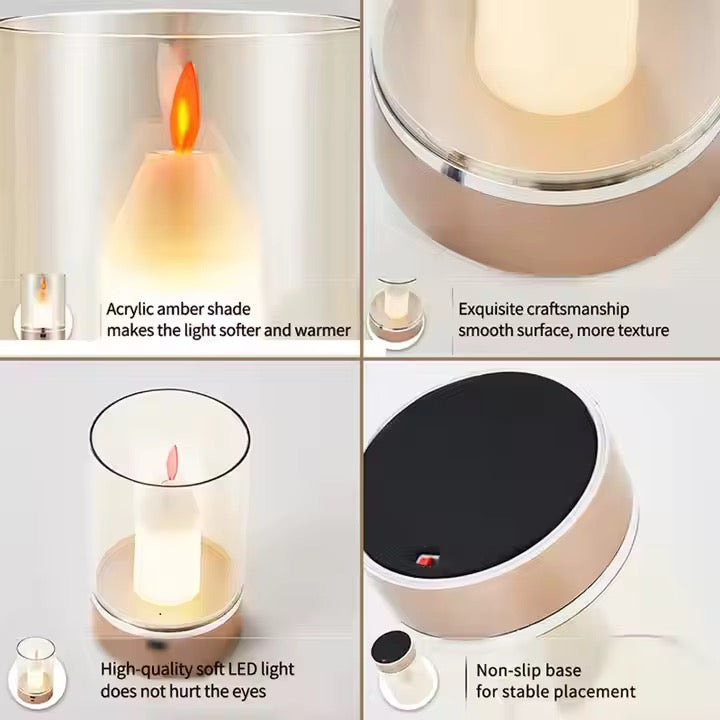 Acrylic amber shade
makes the light softer and warmer

Exquisite craftsmanship
smooth surface, more texture

High-quality soft LED light
does not hurt the eyes

Non-slip base
for stable placement