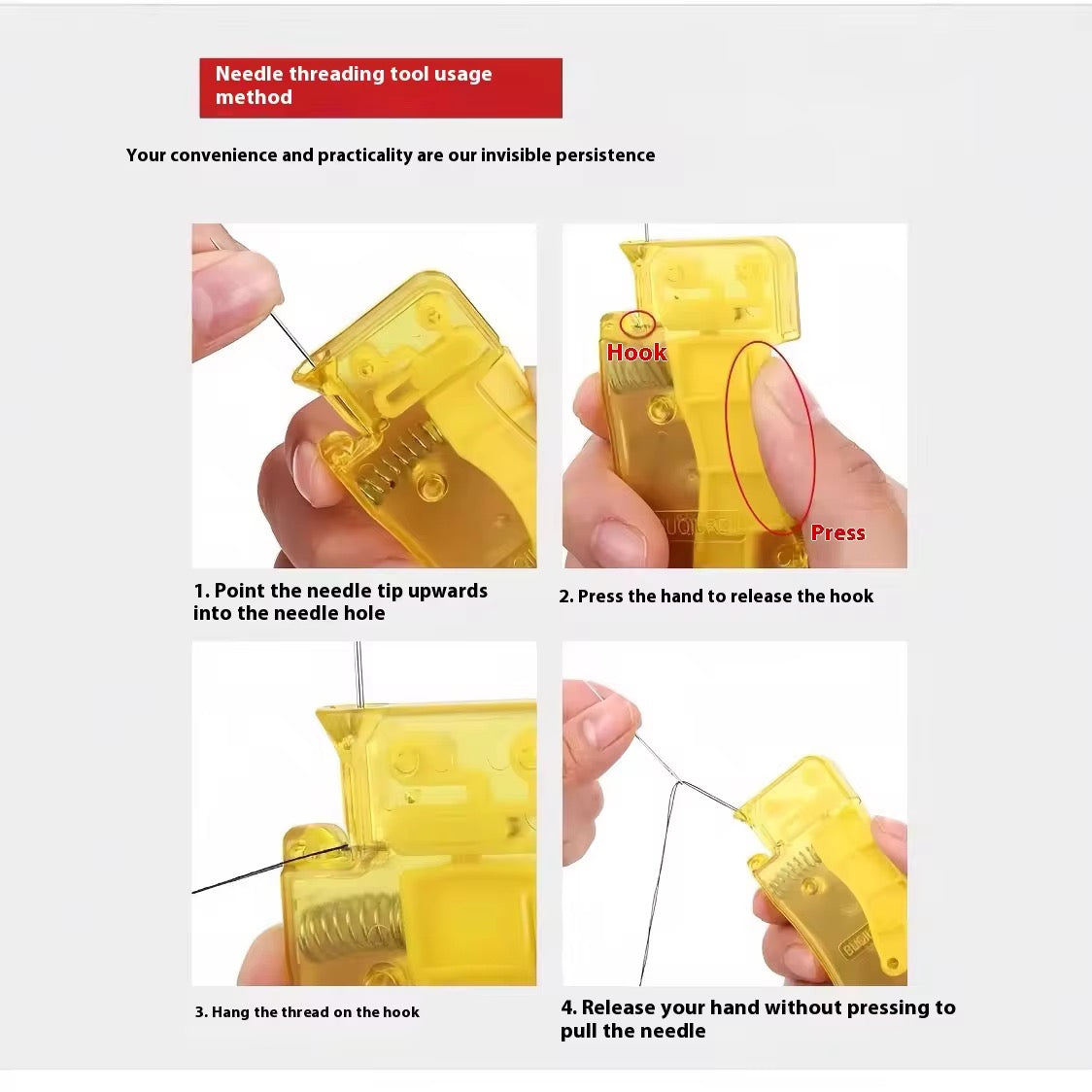 Needle threading tool usage method

Your convenience and practicality are our invisible persistence

Hook

Press

1. Point the needle tip upwards into the needle hole

2. Press the hand to release the hook

3. Hang the thread on the hook

4. Release your hand without pressing to pull the needle